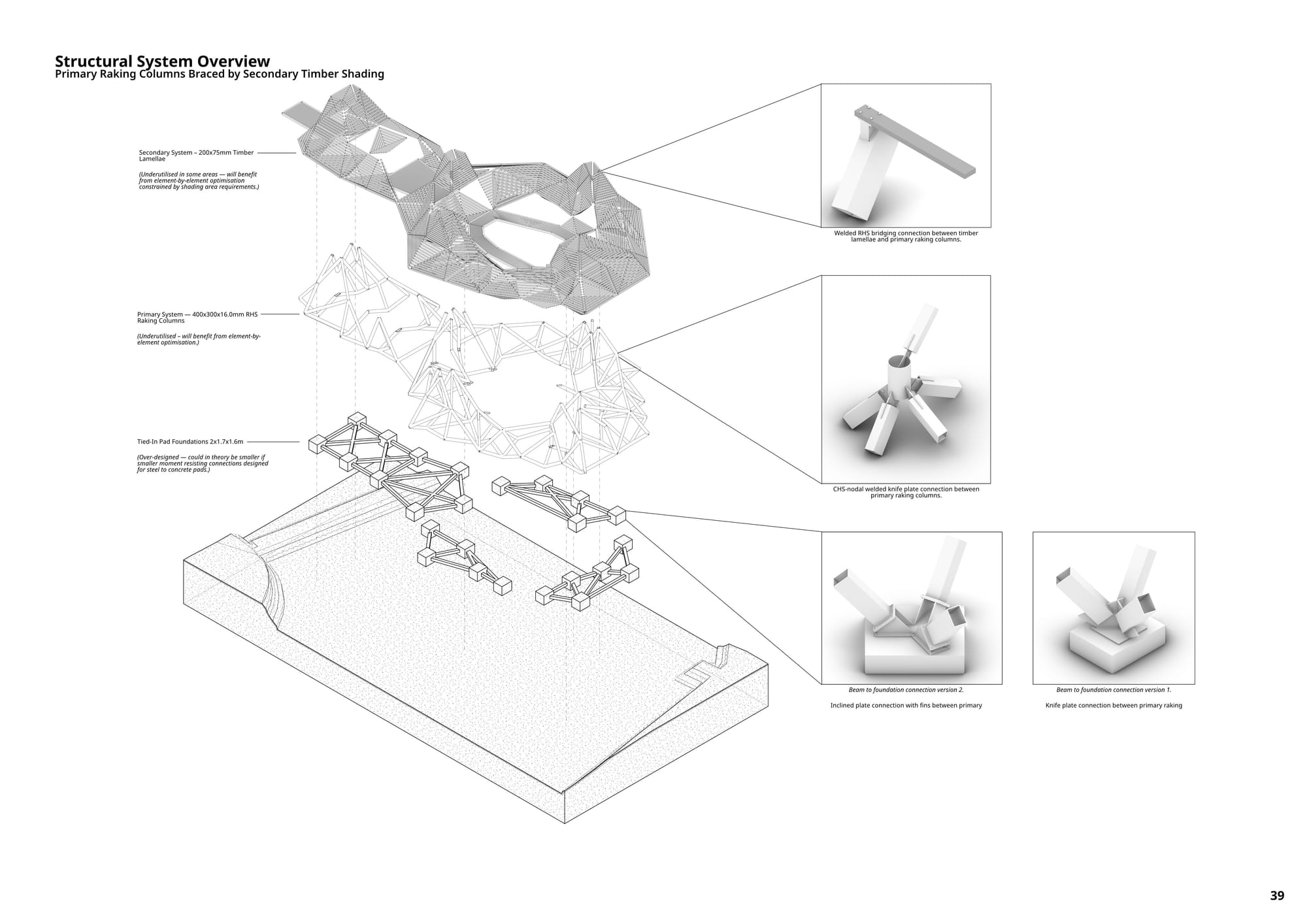 Structural System Overview
Primary Raking Columns Braced by Secondary Timber Shading

Secondary System – 200x75mm Timber Lamellae

(Underutilised in some areas — will benefit from element-by-element optimisation constrained by shading area requirements.)

Primary System — 400x300x16.0mm RHS Raking Columns

(Underutilised – will benefit from element-by-element optimisation.)

Tied-In Pad Foundations 2x1.7x1.6m

(Over-designed — could in theory be smaller if smaller moment resisting connections designed for steel to concrete pads.)

Welded RHS bridging connection between timber lamellae and primary raking columns.

CHS-nodal welded knife plate connection between primary raking columns.

Beam to foundation connection version 2.

Inclined plate connection with fins between primary

Beam to foundation connection version 1.

Knife plate connection between primary raking

39